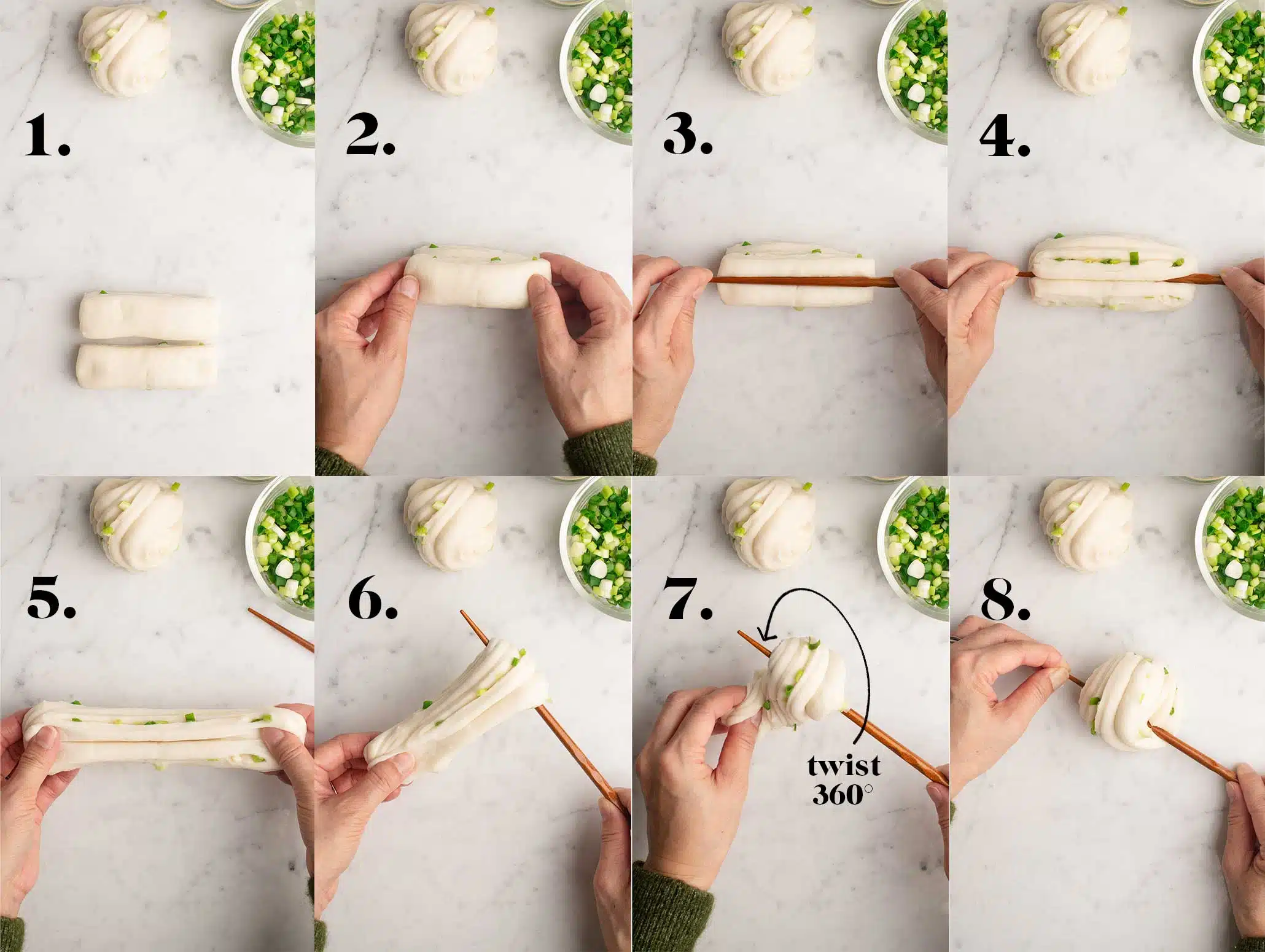 1.

2.

3.

4.

5.

6.

7.

twist 360°

8.