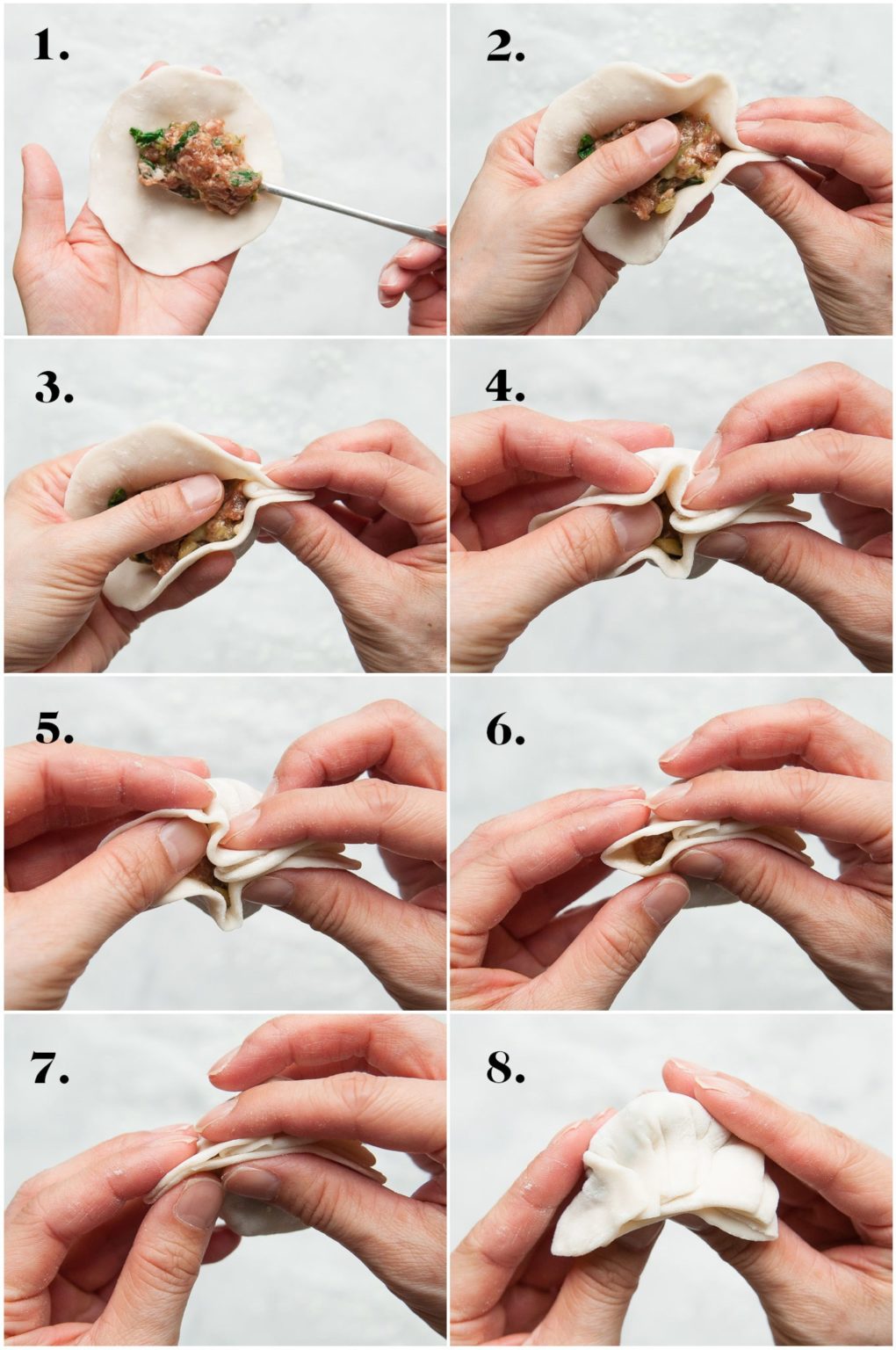 1.

2.

3.

4.

5.

6.

7.

8.